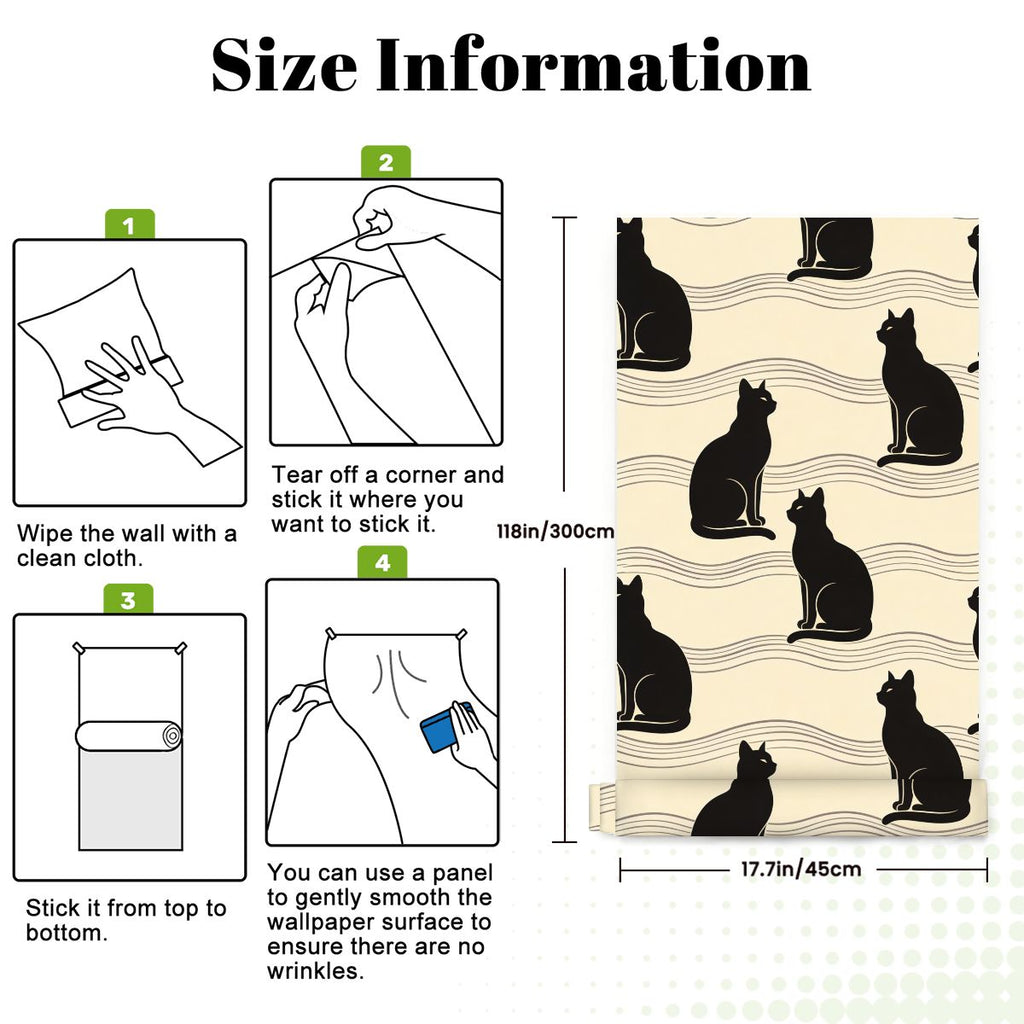 Size Information

1

Wipe the wall with a clean cloth.

2

Tear off a corner and stick it where you want to stick it.

3

Stick it from top to bottom.

4

You can use a panel to gently smooth the wallpaper surface to ensure there are no wrinkles.

118in/300cm

17.7in/45cm